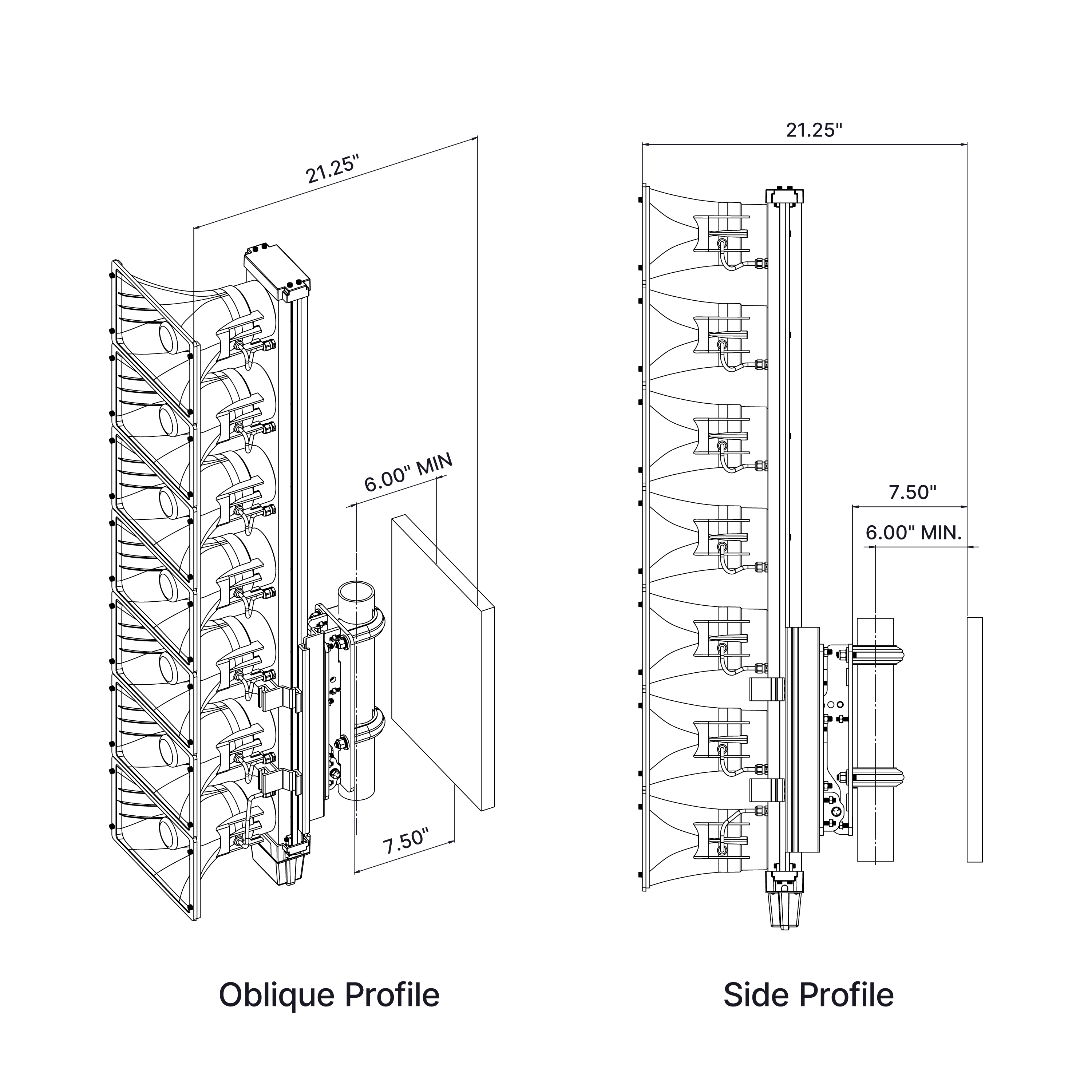 21.25"

6.00" MIN

7.50"

Oblique Profile

21.25"

7.50"

6.00" MIN.

Side Profile